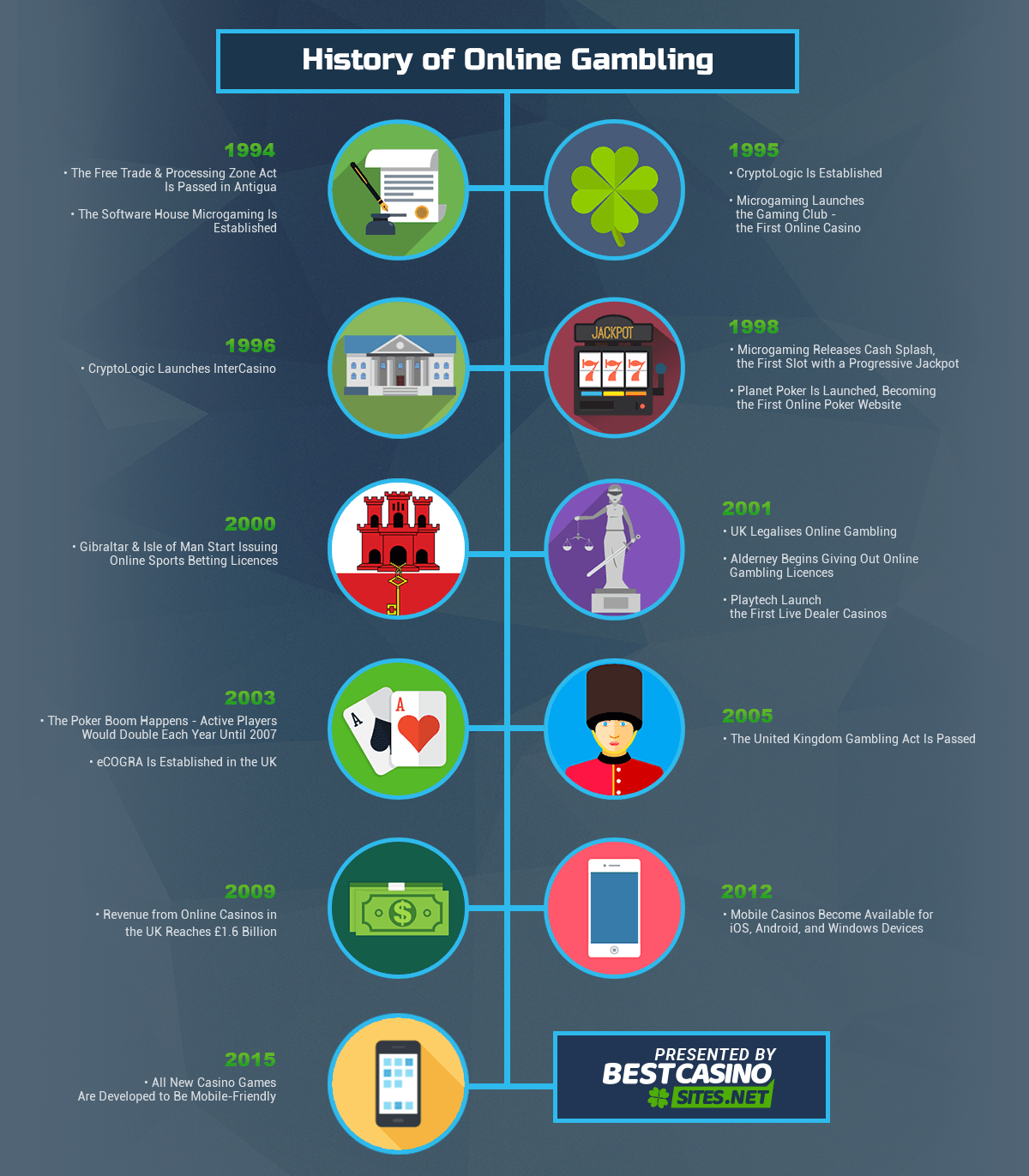 History of Online Gambling

1994
• The Free Trade & Processing Zone Act Is Passed in Antigua
• The Software House Microgaming Is Established

1995
• CryptoLogic Is Established
• Microgaming Launches the Gaming Club - the First Online Casino

1996
• CryptoLogic Launches InterCasino

JACKPOT

1998
• Microgaming Releases Cash Splash, the First Slot with a Progressive Jackpot
• Planet Poker Is Launched, Becoming the First Online Poker Website

2000
• Gibraltar & Isle of Man Start Issuing Online Sports Betting Licences

2001
• UK Legalises Online Gambling
• Alderney Begins Giving Out Online Gambling Licences
• Playtech Launch the First Live Dealer Casinos

2003
• The Poker Boom Happens - Active Players Would Double Each Year Until 2007
• eCOGRA Is Established in the UK

A
A

2005
• The United Kingdom Gambling Act Is Passed

2009
• Revenue from Online Casinos in the UK Reaches £1.6 Billion

$

2012
• Mobile Casinos Become Available for iOS, Android, and Windows Devices

2015
• All New Casino Games Are Developed to Be Mobile-Friendly

PRESENTED BY
BESTCASINO
SITES.NET